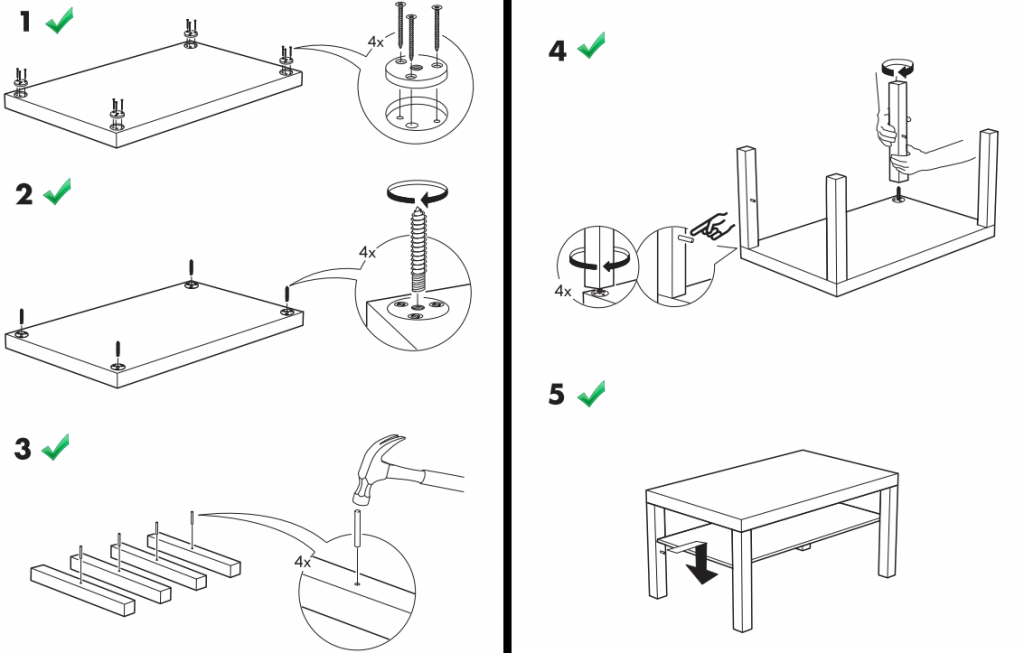 1
4x

2
4x

3
4x

4
4x

5